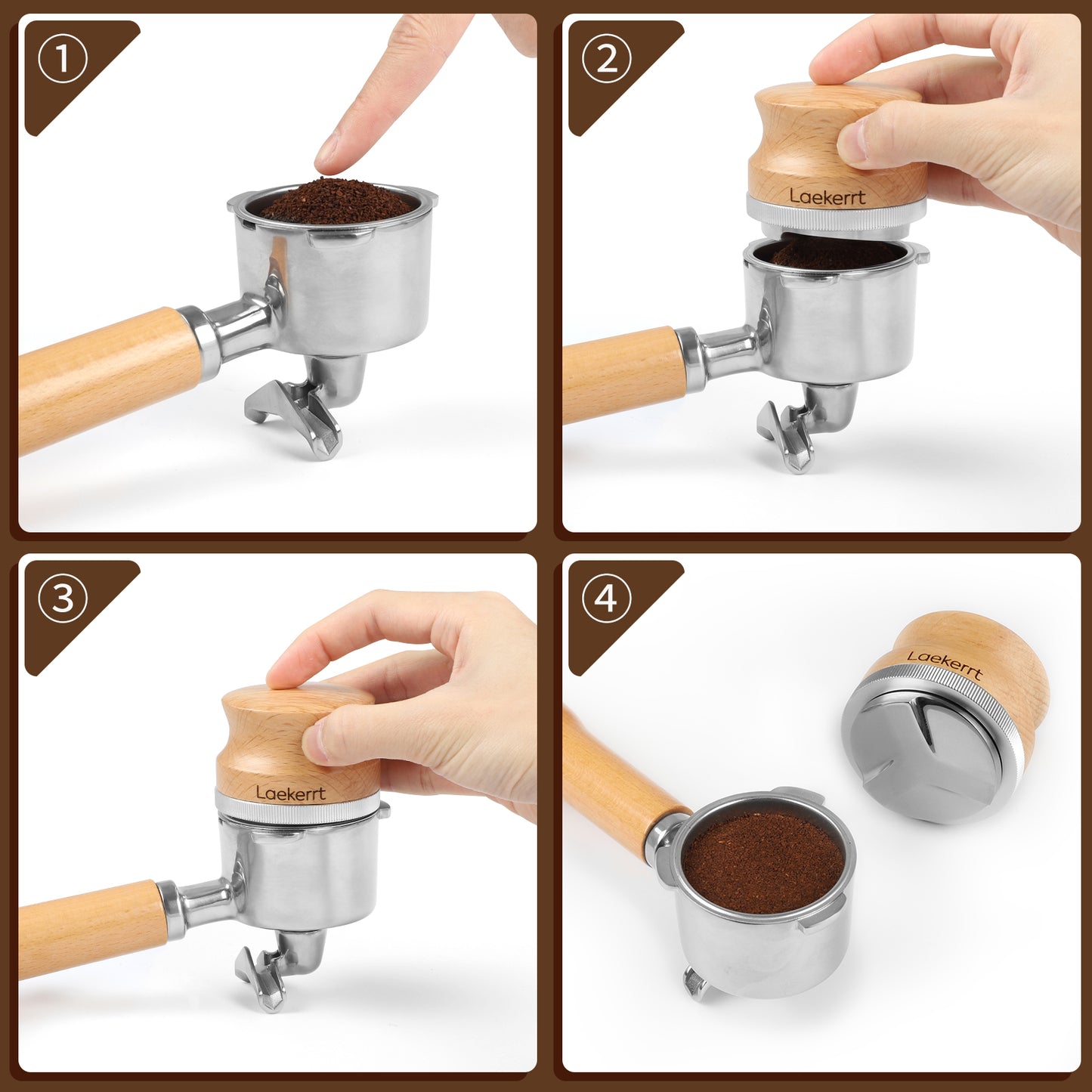 ①

②

Laekerrt

③

Laekerrt

④

Laekerrt